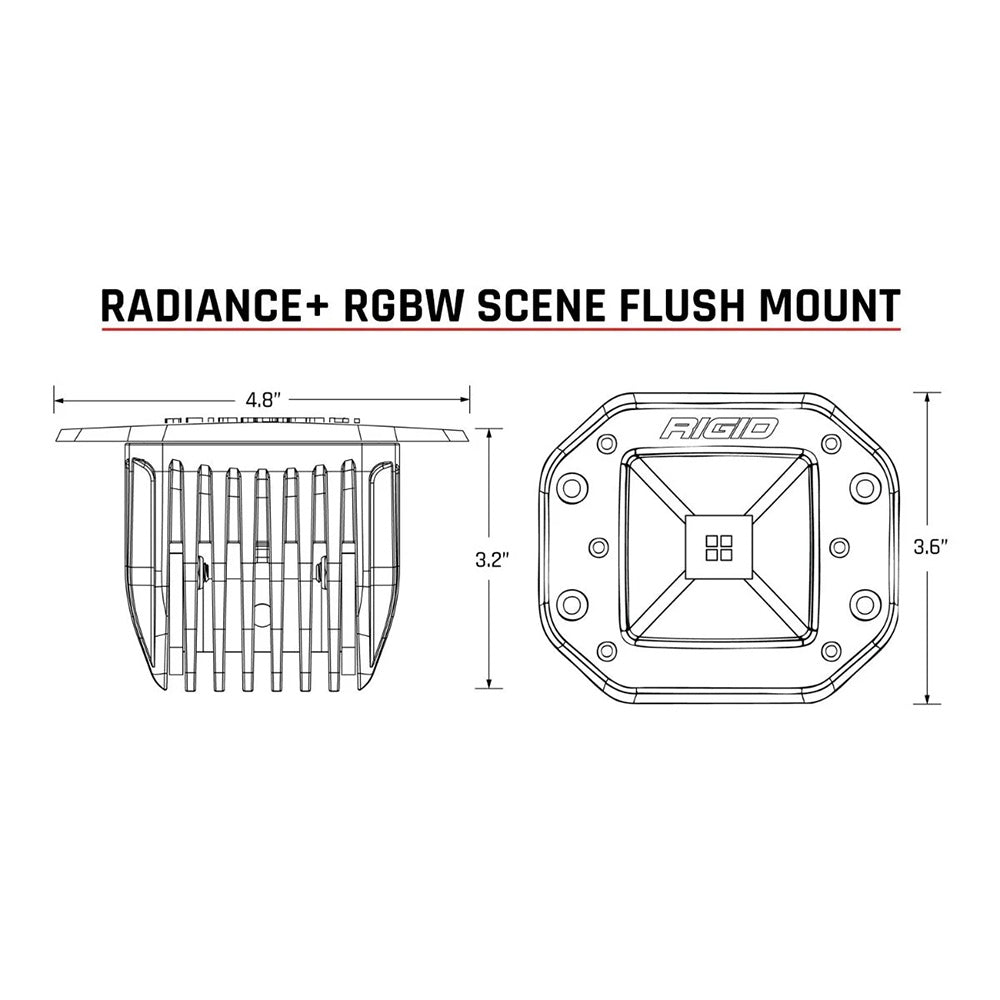 RADIANCE+ RGBW SCENE FLUSH MOUNT

4.8"

3.2"

RIGID

3.6"